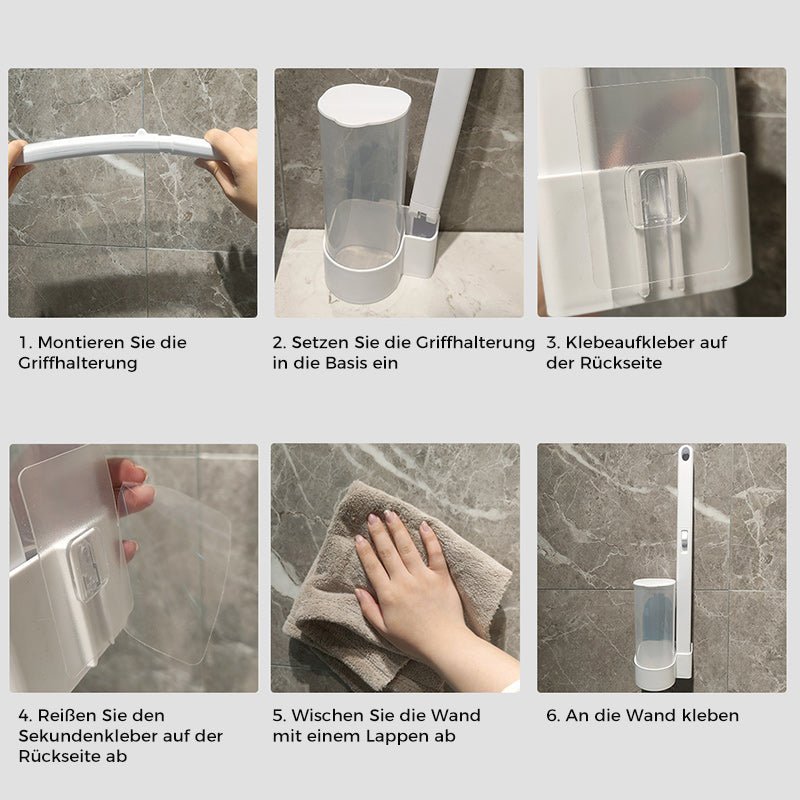 1. Montieren Sie die Griffhalterung

2. Setzen Sie die Griffhalterung in die Basis ein

3. Klebeaufkleber auf der Rückseite

4. Reißen Sie den Sekundenkleber auf der Rückseite ab

5. Wischen Sie die Wand mit einem Lappen ab

6. An die Wand kleben