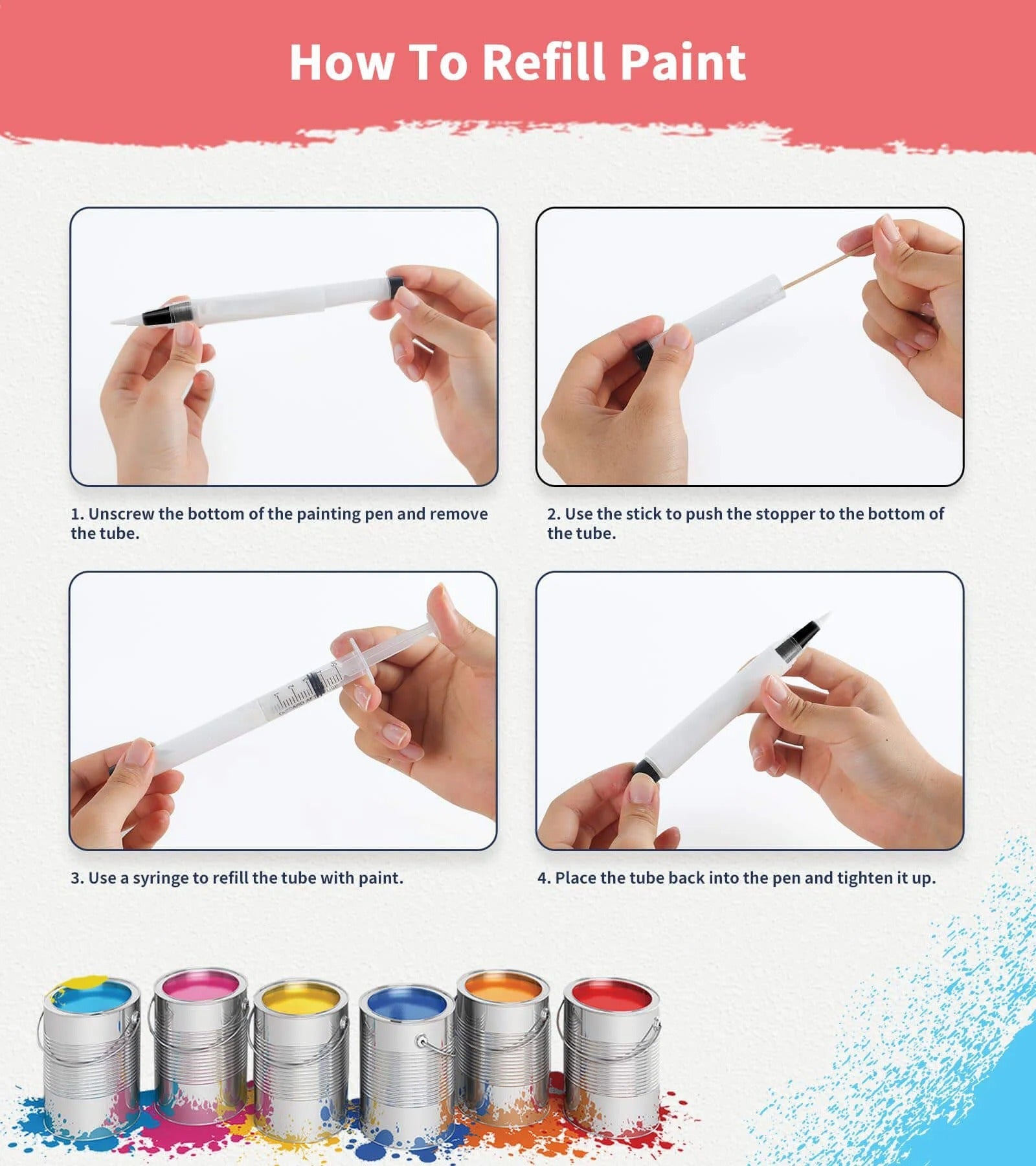 How To Refill Paint

1. Unscrew the bottom of the painting pen and remove the tube.

2. Use the stick to push the stopper to the bottom of the tube.

3. Use a syringe to refill the tube with paint.

4. Place the tube back into the pen and tighten it up.