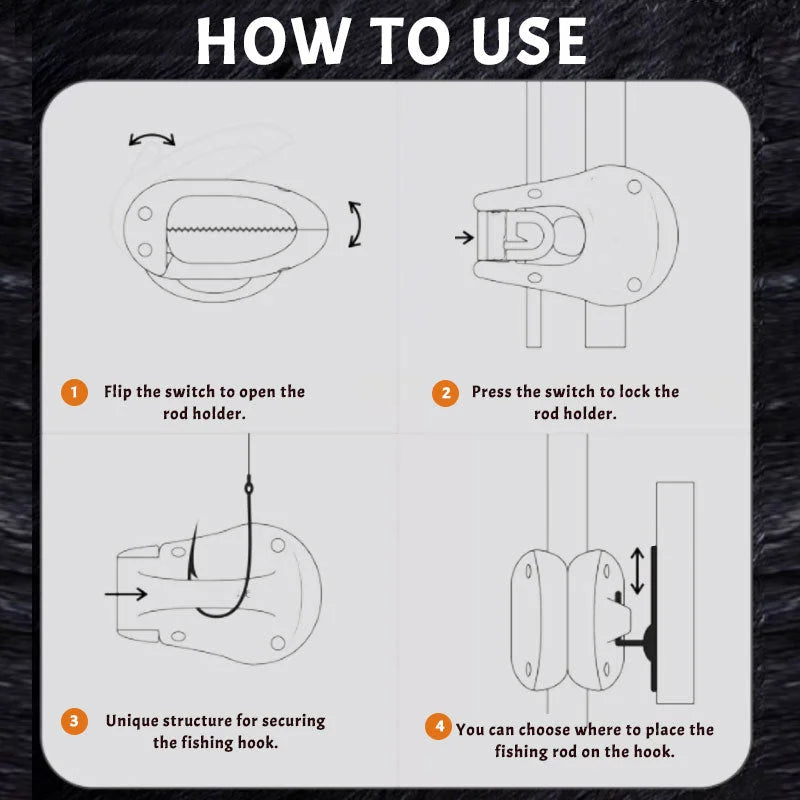 HOW TO USE

1 Flip the switch to open the rod holder.

2 Press the switch to lock the rod holder.

3 Unique structure for securing the fishing hook.

4 You can choose where to place the fishing rod on the hook.