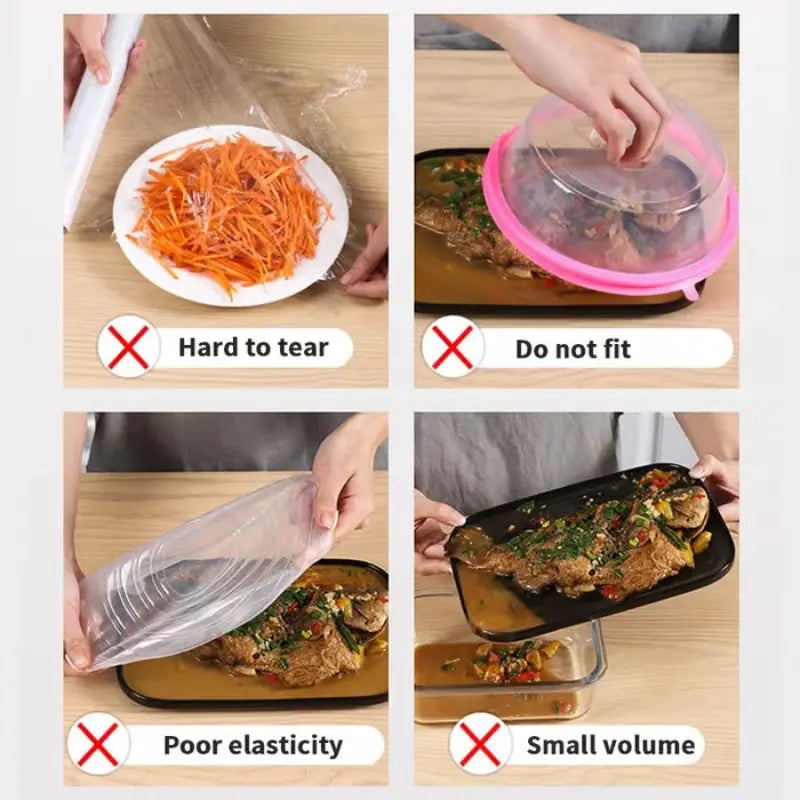 Hard to tear

Do not fit

Poor elasticity

Small volume