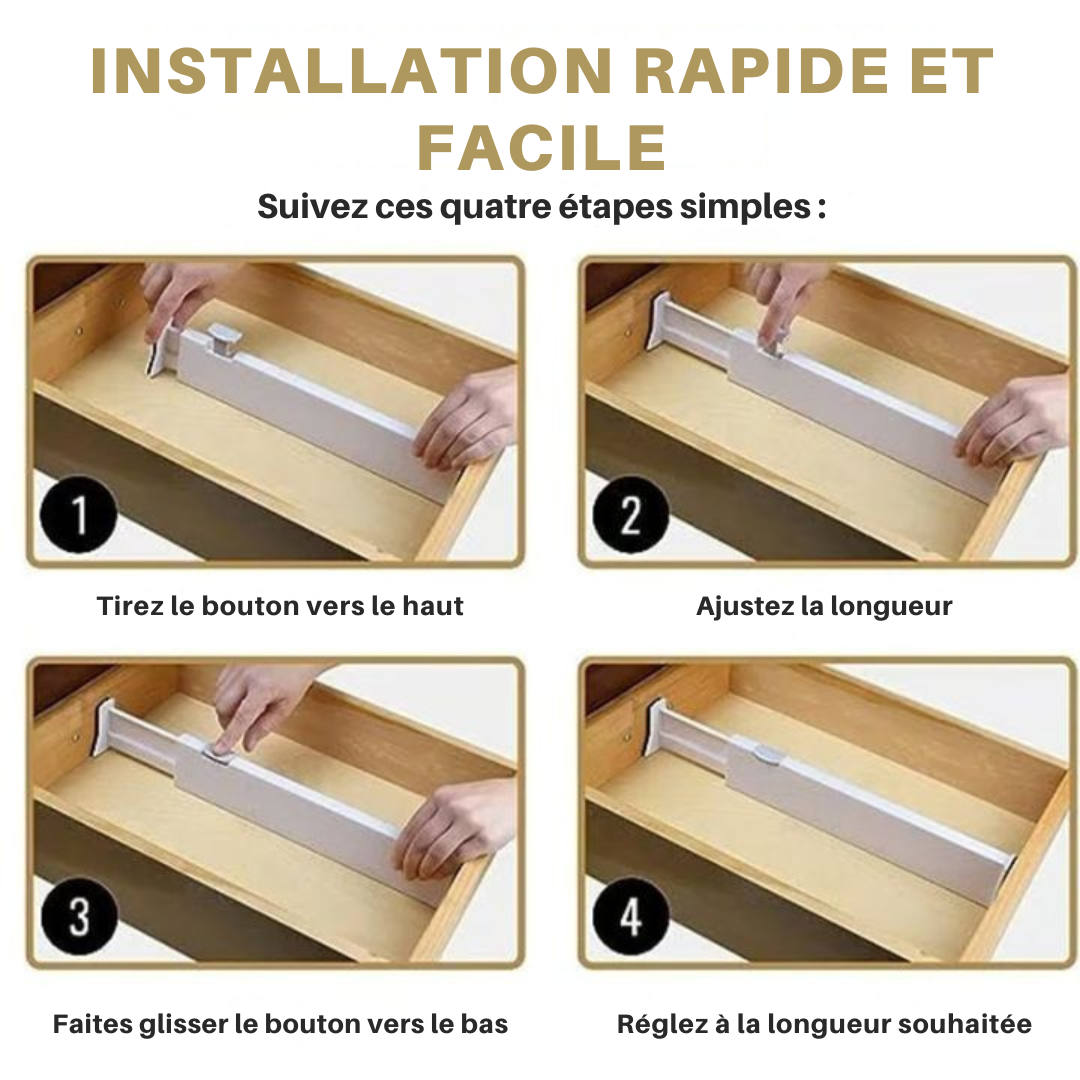 INSTALLATION RAPIDE ET FACILE

Suivez ces quatre étapes simples :

1

Tirez le bouton vers le haut

2

Ajustez la longueur

3

Faites glisser le bouton vers le bas

4

Réglez à la longueur souhaitée