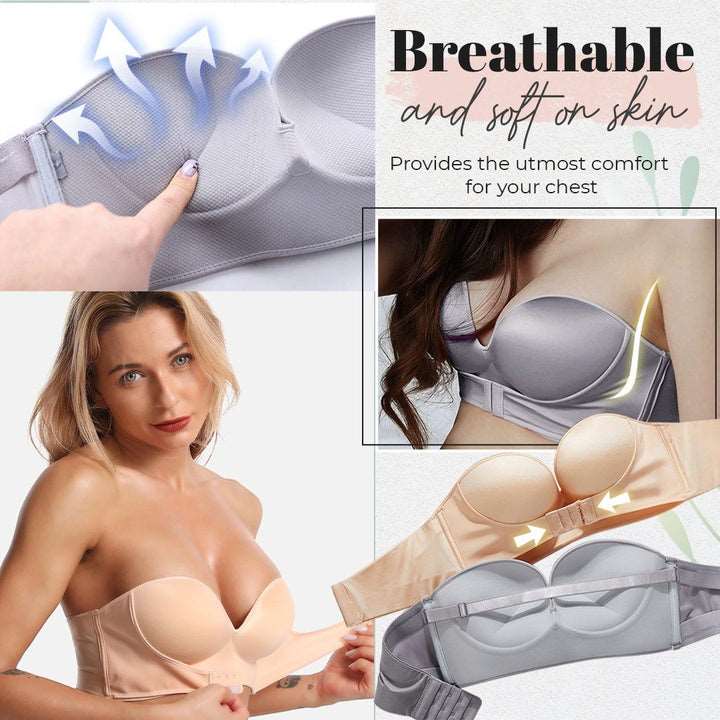 Breathable
and soft on skin

Provides the utmost comfort for your chest