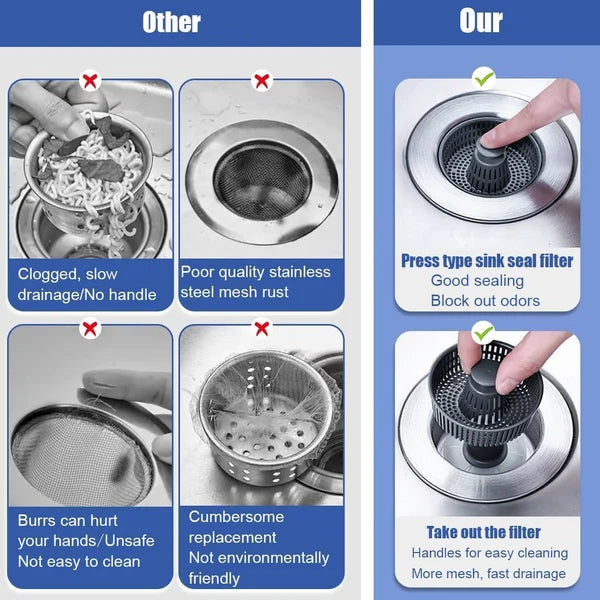 Other

Clogged, slow drainage/No handle

Poor quality stainless steel mesh rust

Burrs can hurt your hands/Unsafe
Not easy to clean

Cumbersome replacement
Not environmentally friendly

Our

Press type sink seal filter
Good sealing
Block out odors

Take out the filter
Handles for easy cleaning
More mesh, fast drainage